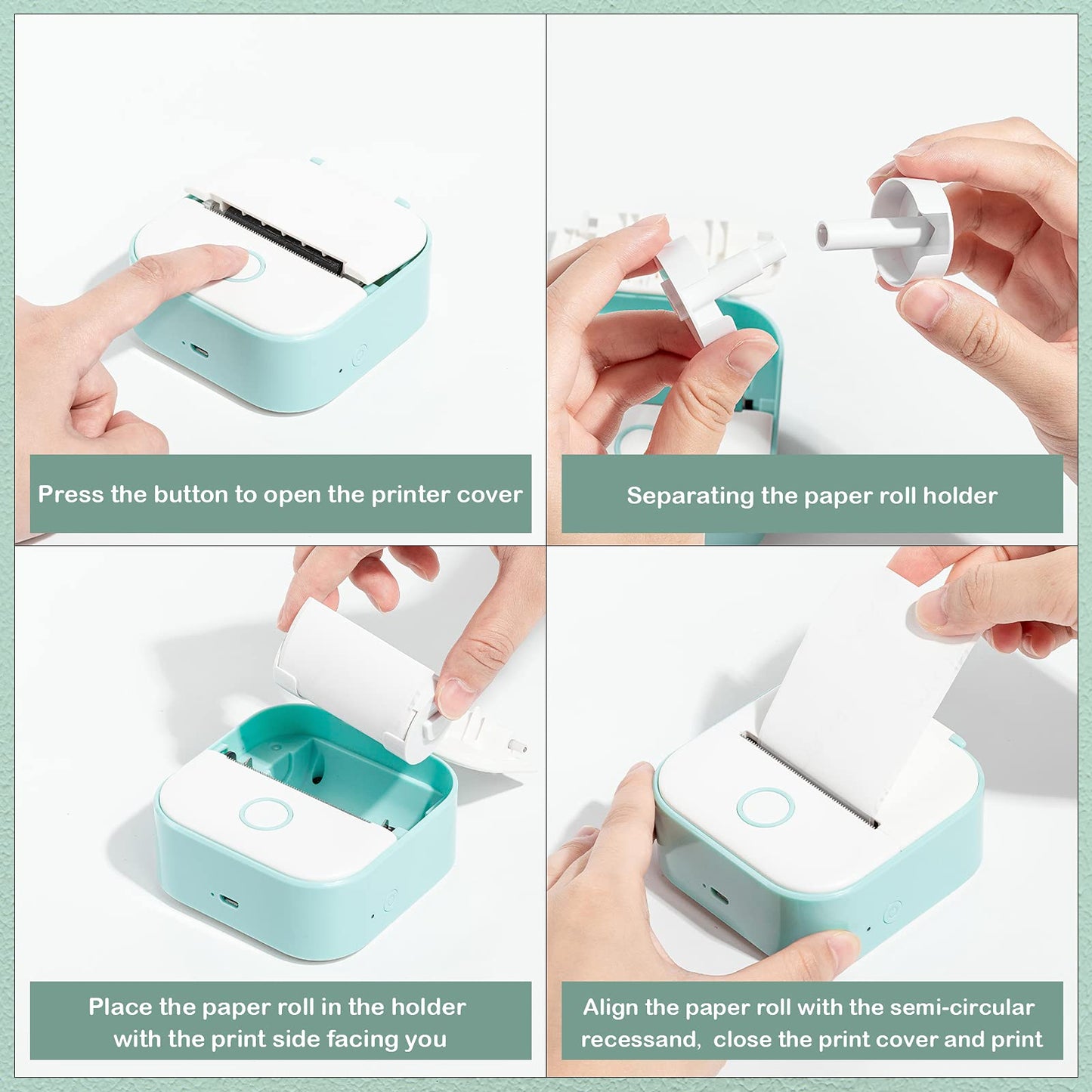 Press the button to open the printer cover

Separating the paper roll holder

Place the paper roll in the holder
with the print side facing you

Align the paper roll with the semi-circular
recessand, close the print cover and print