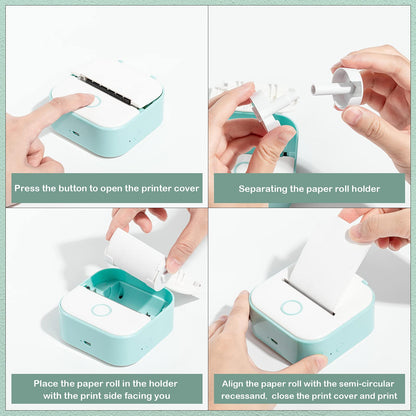 Press the button to open the printer cover

Separating the paper roll holder

Place the paper roll in the holder with the print side facing you

Align the paper roll with the semi-circular recessand, close the print cover and print