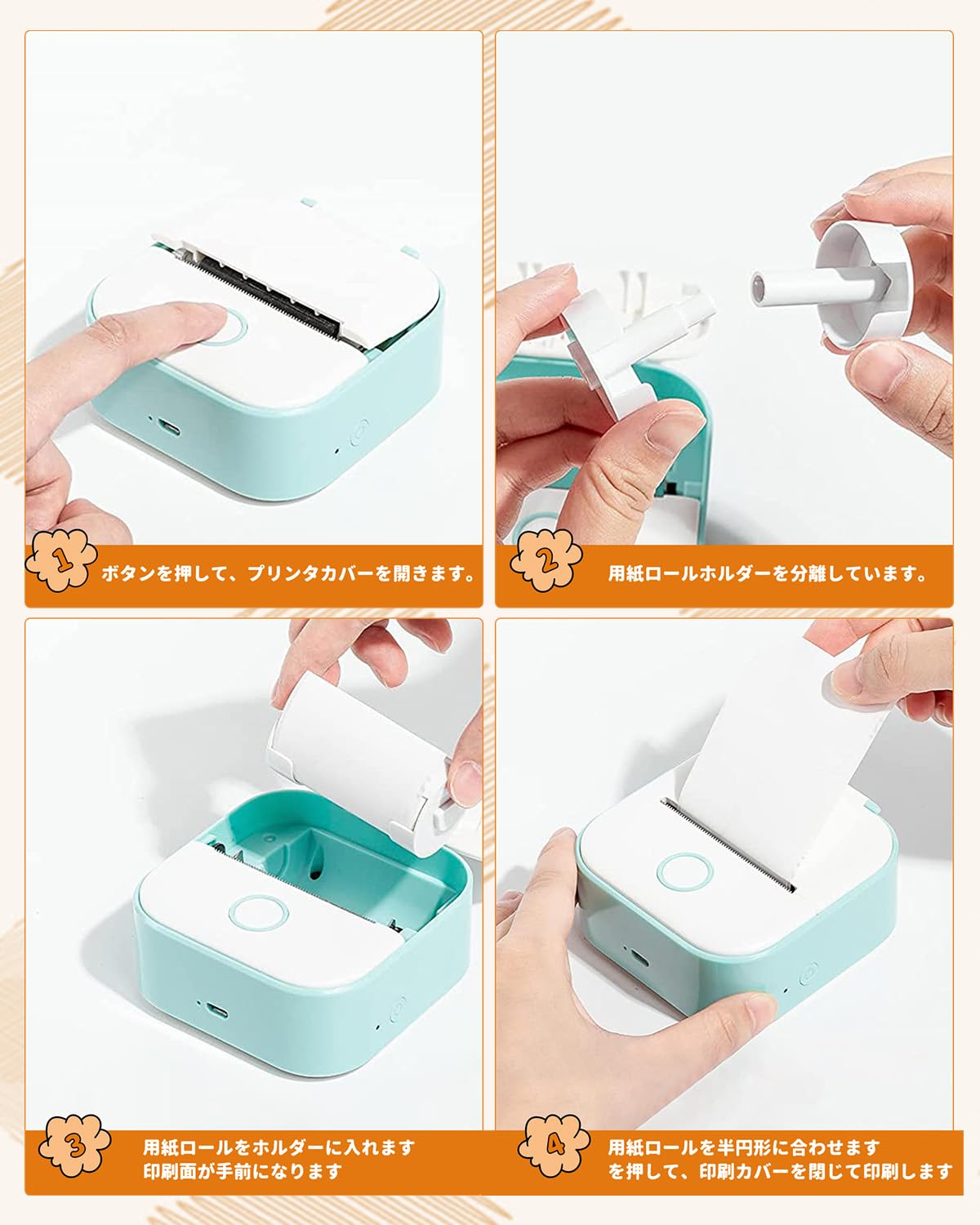 1
ボタンを押して、プリンタカバーを開きます。

2
用紙ロールホルダーを分離しています。

3
用紙ロールをホルダーに入れます
印刷面が手前になります

4
用紙ロールを半円形に合わせます
を押して、印刷カバーを閉じて印刷します