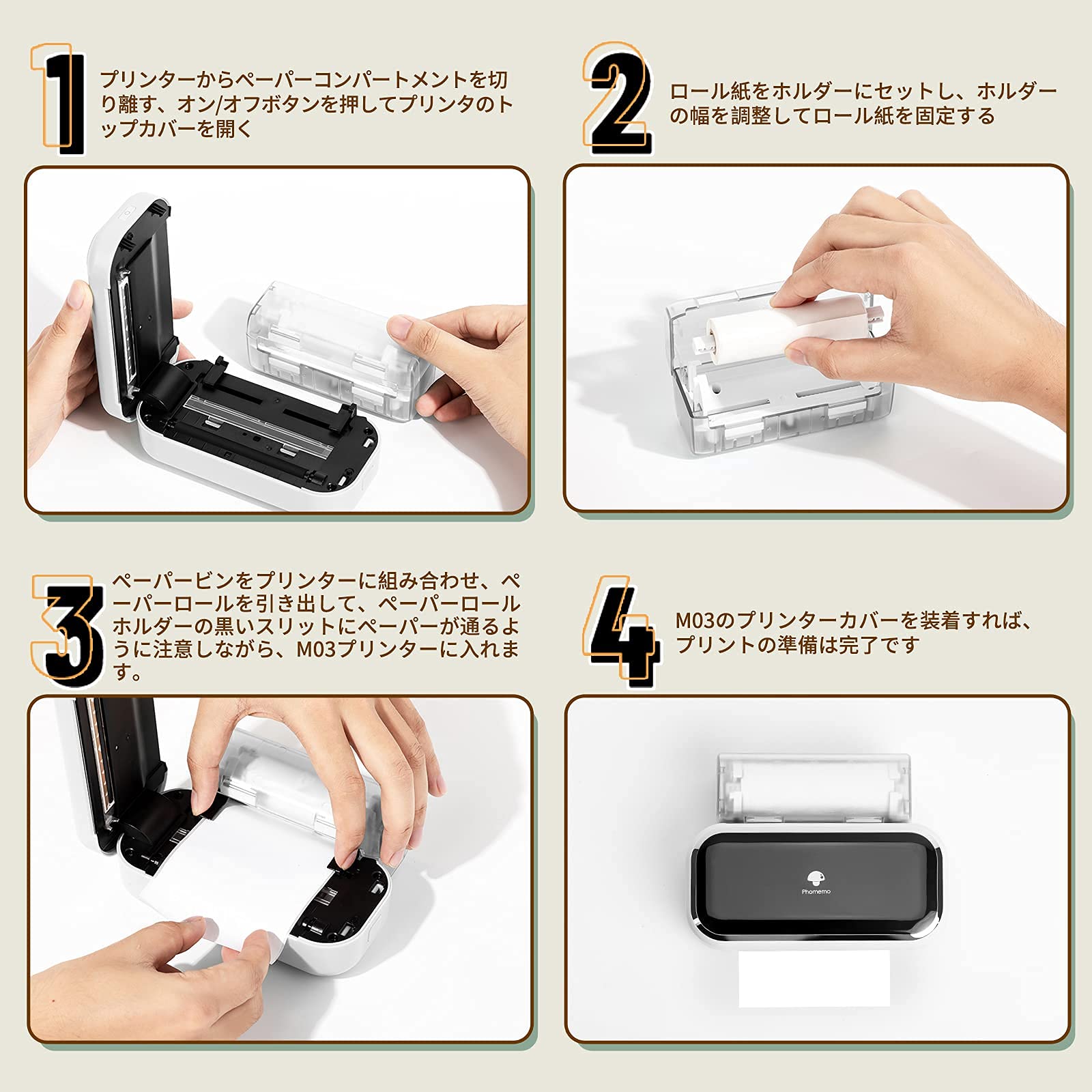 1

プリンターからペーパーコンパートメントを切り離す、オン/オフボタンを押してプリンタのトップカバーを開く

2

ロール紙をホルダーにセットし、ホルダーの幅を調整してロール紙を固定する

3

ペーパービンをプリンターに組み合わせ、ペーパーロールを引き出して、ペーパーロールホルダーの黒いスリットにペーパーが通るように注意しながら、M03プリンターに入れます。

4

M03のプリンターカバーを装着すれば、プリントの準備は完了です

Phomemo