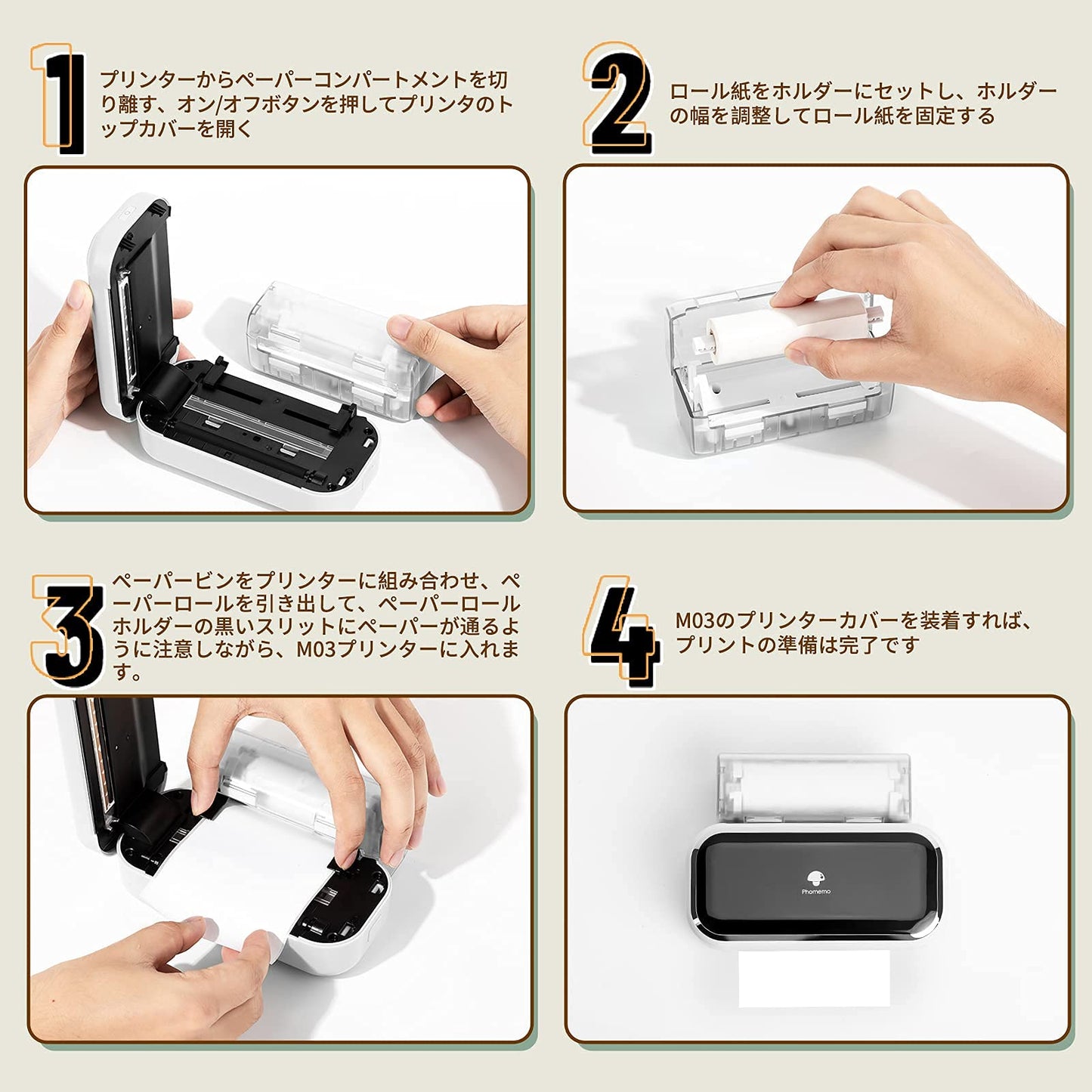 1

プリンターからペーパーコンパートメントを切り離す、オン/オフボタンを押してプリンタのトップカバーを開く

2

ロール紙をホルダーにセットし、ホルダーの幅を調整してロール紙を固定する

3

ペーパービンをプリンターに組み合わせ、ペーパーロールを引き出して、ペーパーロールホルダーの黒いスリットにペーパーが通るように注意しながら、M03プリンターに入れます。

4

M03のプリンターカバーを装着すれば、プリントの準備は完了です

Phomemo