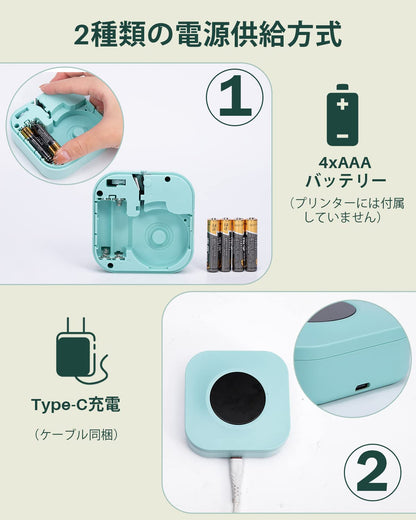 2種類の電源供給方式

1

4xAAA
バッテリー
（プリンターには付属していません）

Type-C充電
（ケーブル同梱）

2