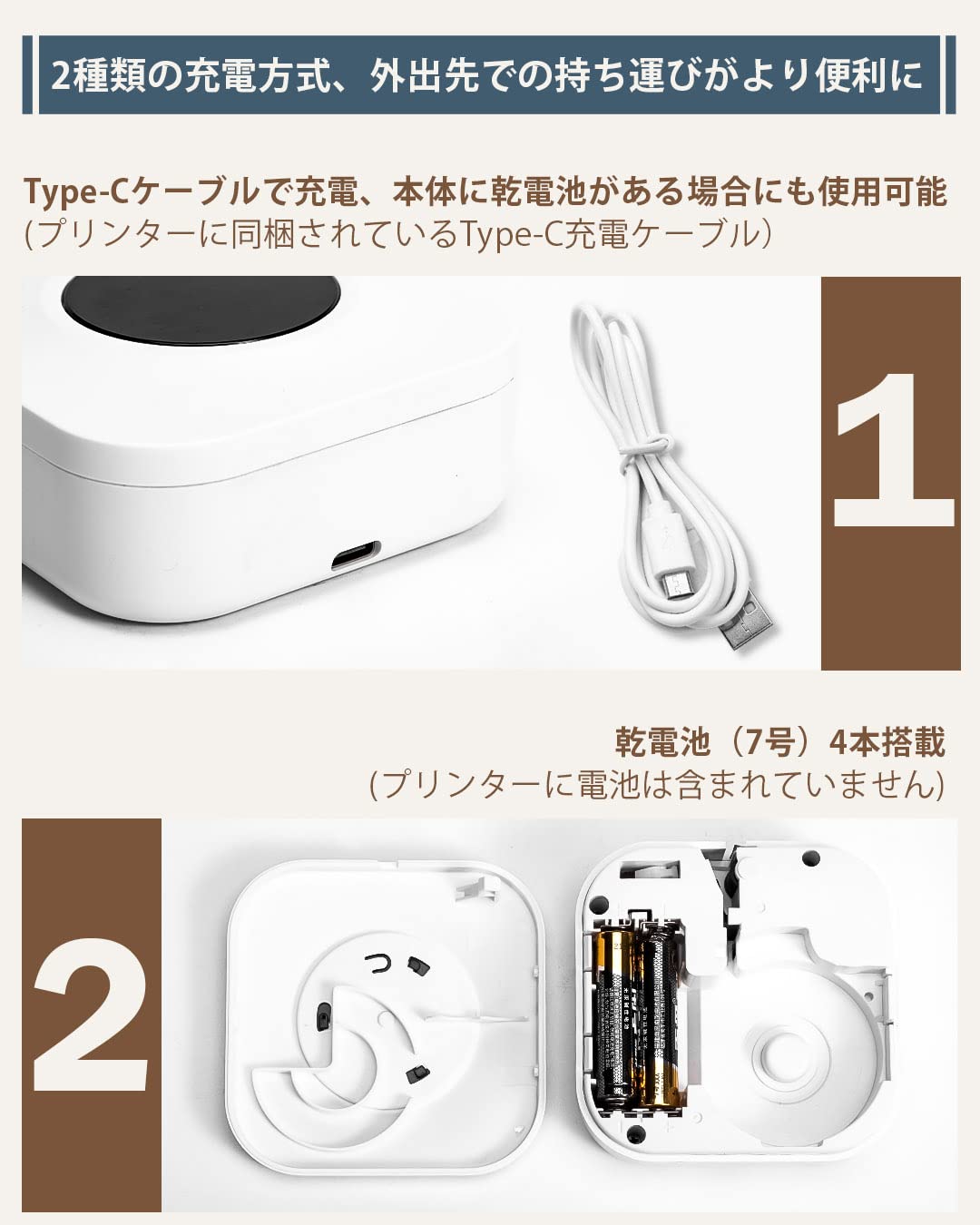 2種類の充電方式、外出先での持ち運びがより便利に

Type-Cケーブルで充電、本体に乾電池がある場合にも使用可能
(プリンターに同梱されているType-C充電ケーブル)

1

乾電池（7号）4本搭載
(プリンターに電池は含まれていません)

2